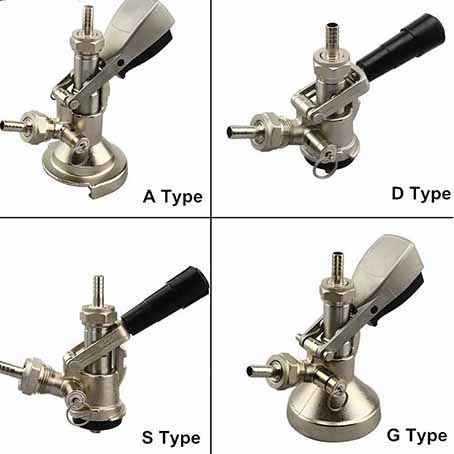 A Type

D Type

S Type

G Type